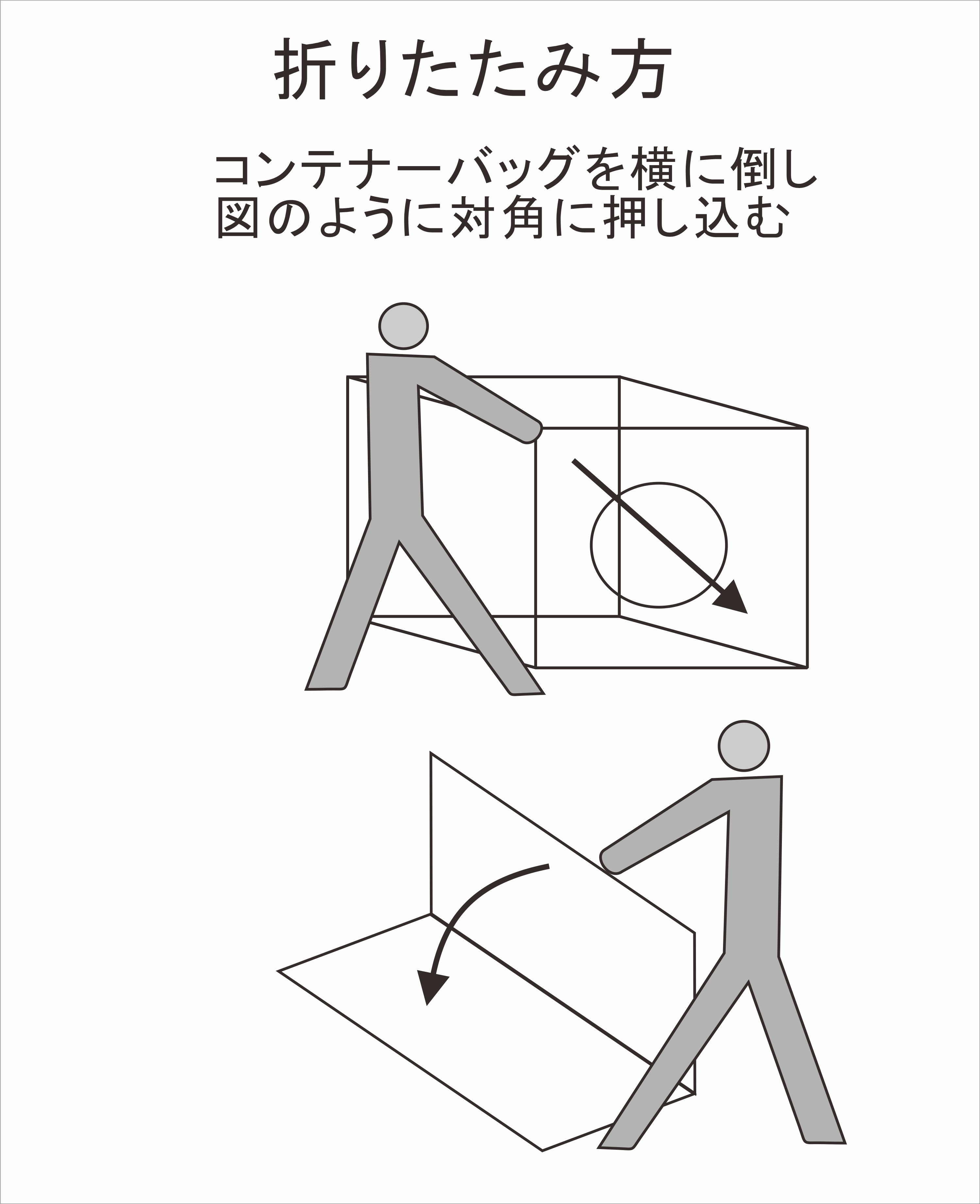 折りたたみ方

コンテナーバッグを横に倒し
図のように対角に押し込む